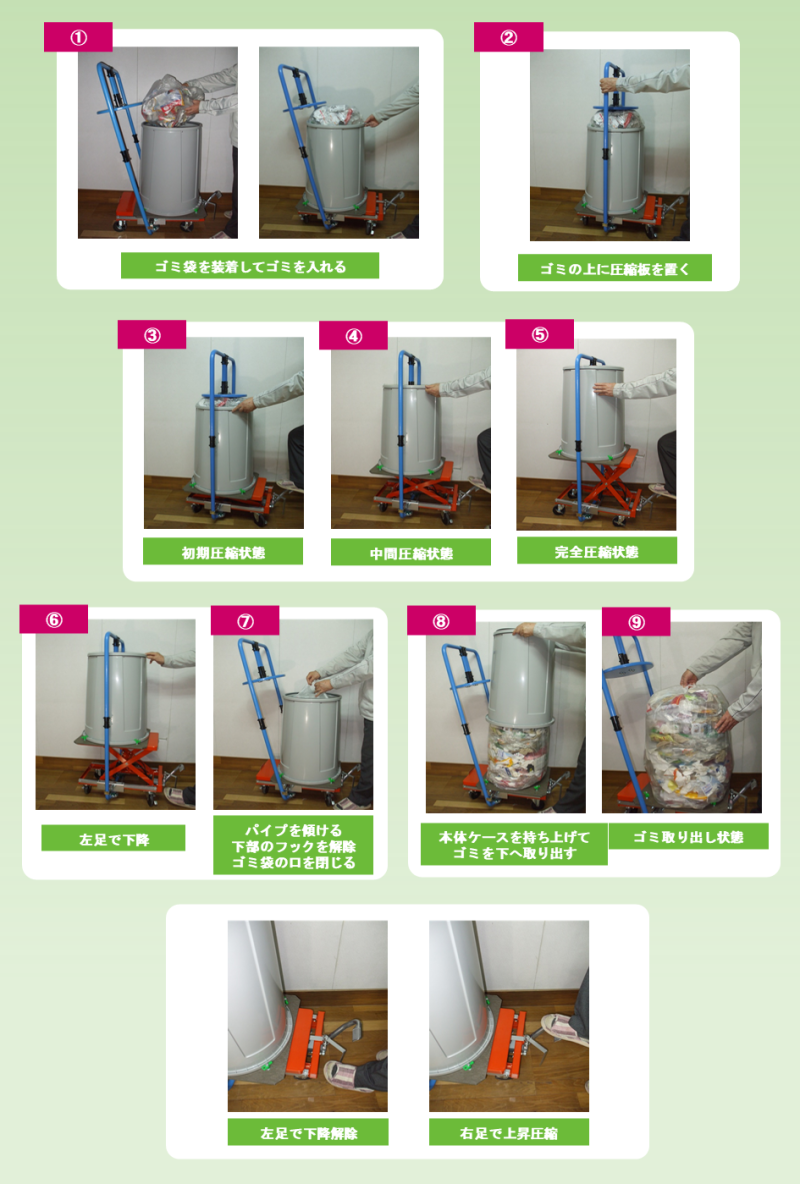 ①

ゴミ袋を装着してゴミを入れる

②

ゴミの上に圧縮板を置く

③

初期圧縮状態

④

中間圧縮状態

⑤

完全圧縮状態

⑥

左足で下降

⑦

パイプを傾ける
下部のフックを解除
ゴミ袋の口を閉じる

⑧

本体ケースを持ち上げて
ゴミを下へ取り出す

⑨

ゴミ取り出し状態

左足で下降解除

右足で上昇圧縮